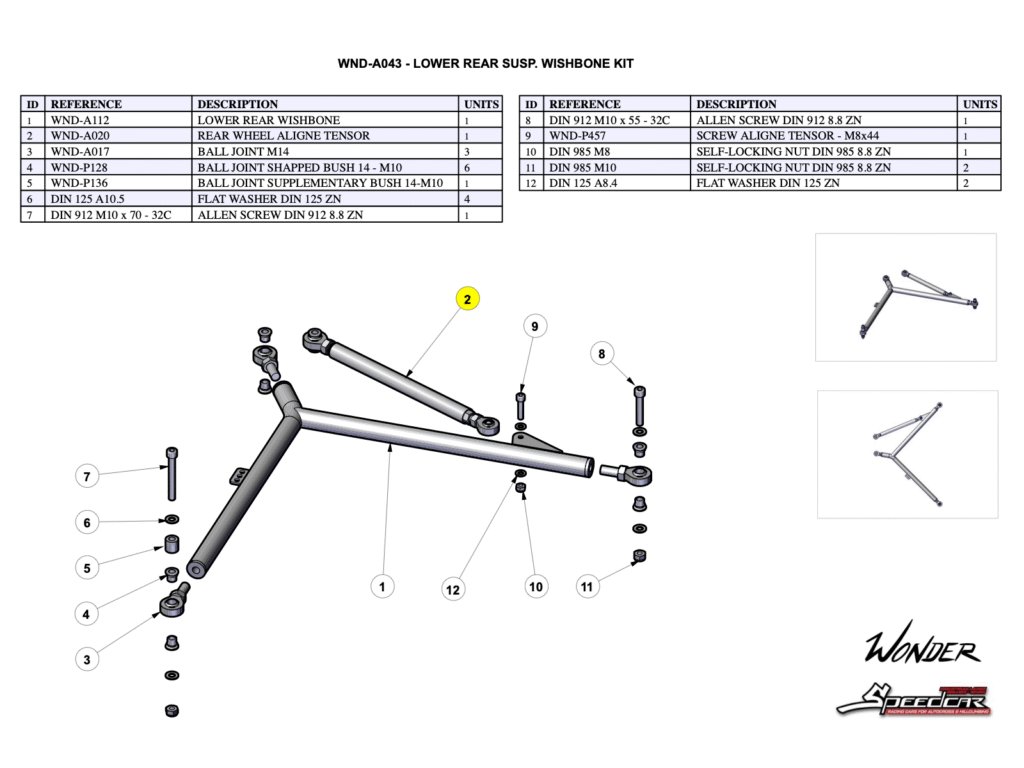 WND-A043 - LOWER REAR SUSP. WISHBONE KIT

| ID | REFERENCE | DESCRIPTION | UNITS |
|---|---|---|---|
| 1 | WND-A112 | LOWER REAR WISHBONE | 1 |
| 2 | WND-A020 | REAR WHEEL ALIGNE TENSOR | 1 |
| 3 | WND-A017 | BALL JOINT M14 | 3 |
| 4 | WND-P128 | BALL JOINT SHAPPED BUSH 14 - M10 | 6 |
| 5 | WND-P136 | BALL JOINT SUPPLEMENTARY BUSH 14-M10 | 1 |
| 6 | DIN 125 A10.5 | FLAT WASHER DIN 125 ZN | 4 |
| 7 | DIN 912 M10 x 70 - 32C | ALLEN SCREW DIN 912 8.8 ZN | 1 |

| ID | REFERENCE | DESCRIPTION | UNITS |
|---|---|---|---|
| 8 | DIN 912 M10 x 55 - 32C | ALLEN SCREW DIN 912 8.8 ZN | 1 |
| 9 | WND-P457 | SCREW ALIGNE TENSOR - M8x44 | 1 |
| 10 | DIN 985 M8 | SELF-LOCKING NUT DIN 985 8.8 ZN | 1 |
| 11 | DIN 985 M10 | SELF-LOCKING NUT DIN 985 8.8 ZN | 2 |
| 12 | DIN 125 A8.4 | FLAT WASHER DIN 125 ZN | 2 |

2
9
8
7
6
5
4
3
1
12
10
11

WONDER
SPEEDCAR
RACING CARS FOR AUTOCROSS & HILLCLIMBING