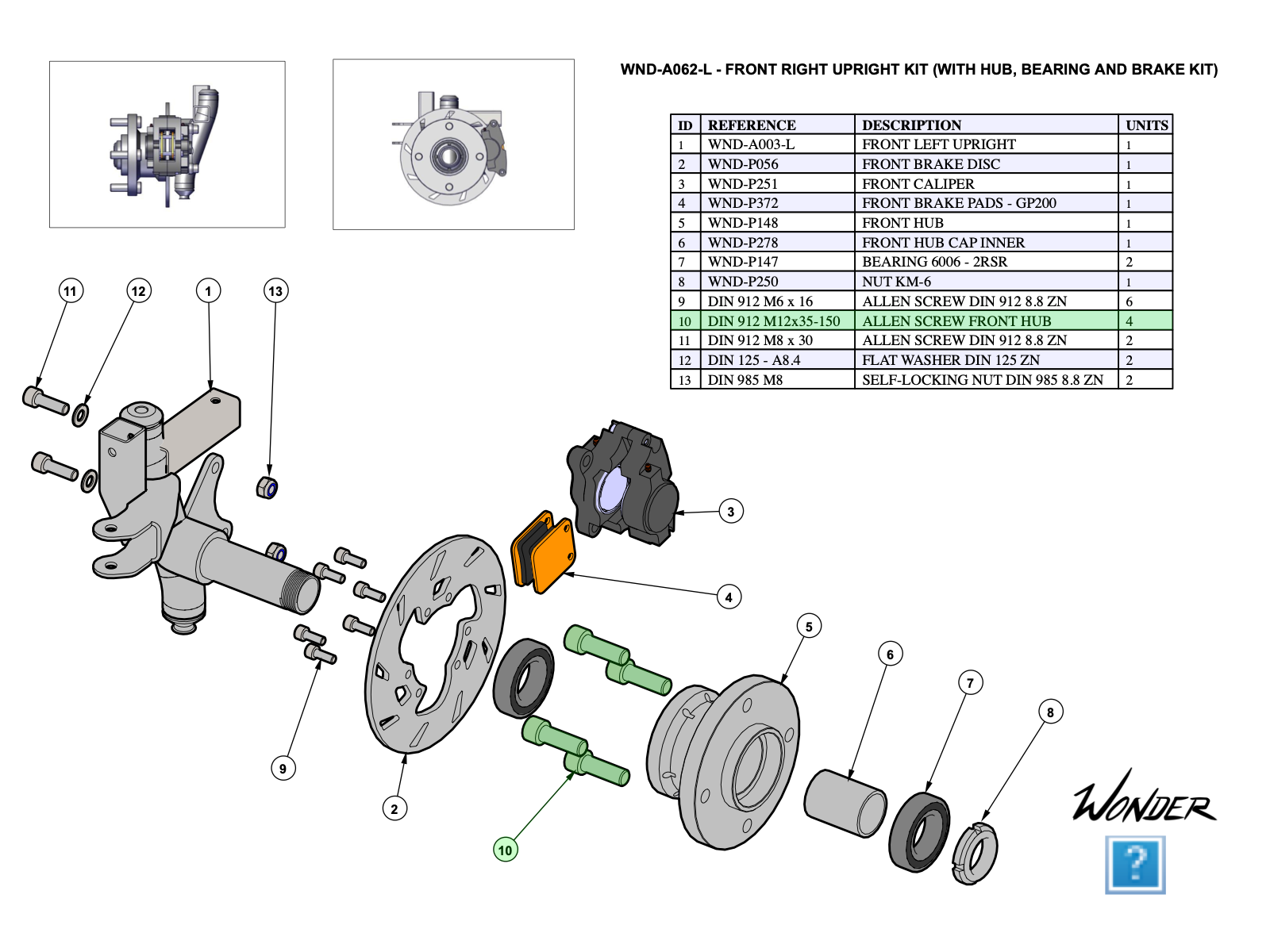 WND-A062-L - FRONT RIGHT UPRIGHT KIT (WITH HUB, BEARING AND BRAKE KIT)

| ID | REFERENCE | DESCRIPTION | UNITS |
|---|---|---|---|
| 1 | WND-A003-L | FRONT LEFT UPRIGHT | 1 |
| 2 | WND-P056 | FRONT BRAKE DISC | 1 |
| 3 | WND-P251 | FRONT CALIPER | 1 |
| 4 | WND-P372 | FRONT BRAKE PADS - GP200 | 1 |
| 5 | WND-P148 | FRONT HUB | 1 |
| 6 | WND-P278 | FRONT HUB CAP INNER | 1 |
| 7 | WND-P147 | BEARING 6006 - 2RSR | 2 |
| 8 | WND-P250 | NUT KM-6 | 1 |
| 9 | DIN 912 M6 x 16 | ALLEN SCREW DIN 912 8.8 ZN | 6 |
| 10 | DIN 912 M12x35-150 | ALLEN SCREW FRONT HUB | 4 |
| 11 | DIN 912 M8 x 30 | ALLEN SCREW DIN 912 8.8 ZN | 2 |
| 12 | DIN 125 - A8.4 | FLAT WASHER DIN 125 ZN | 2 |
| 13 | DIN 985 M8 | SELF-LOCKING NUT DIN 985 8.8 ZN | 2 |

11
12
1
13
3
4
5
6
7
8
9
2
10

WONDER
?